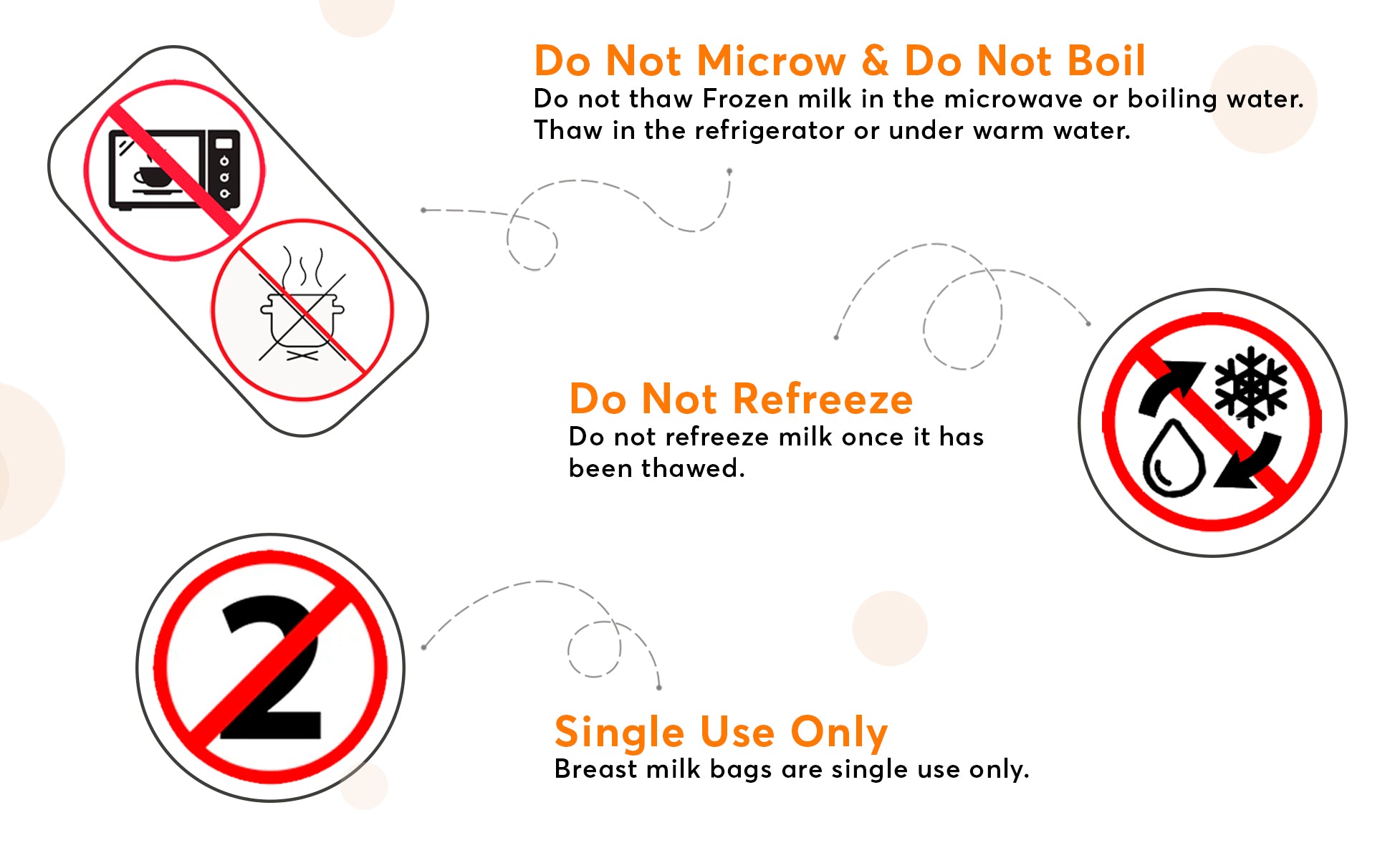 Do Not Microw & Do Not Boil
Do not thaw Frozen milk in the microwave or boiling water. Thaw in the refrigerator or under warm water.

Do Not Refreeze
Do not refreeze milk once it has been thawed.

2

Single Use Only
Breast milk bags are single use only.