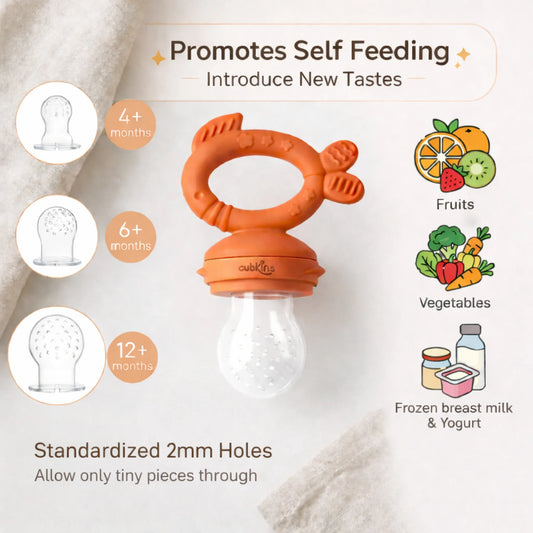 Promotes Self Feeding
Introduce New Tastes

4+ months

6+ months

12+ months

cubkins

Fruits

Vegetables

Frozen breast milk & Yogurt

Standardized 2mm Holes
Allow only tiny pieces through