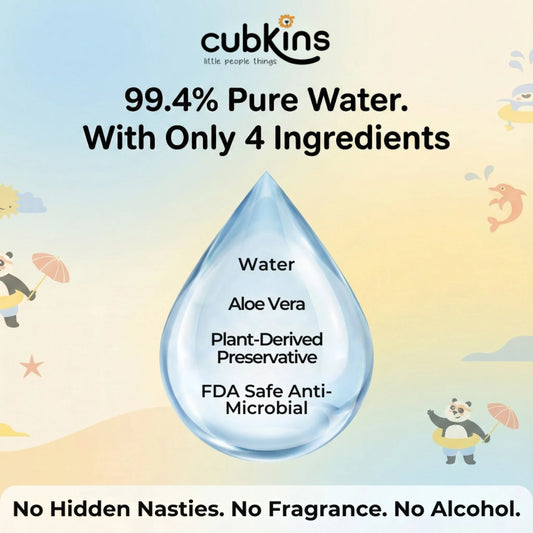 cubkins
little people things

99.4% Pure Water.
With Only 4 Ingredients

Water

Aloe Vera

Plant-Derived Preservative

FDA Safe Anti-Microbial

No Hidden Nasties. No Fragrance. No Alcohol.